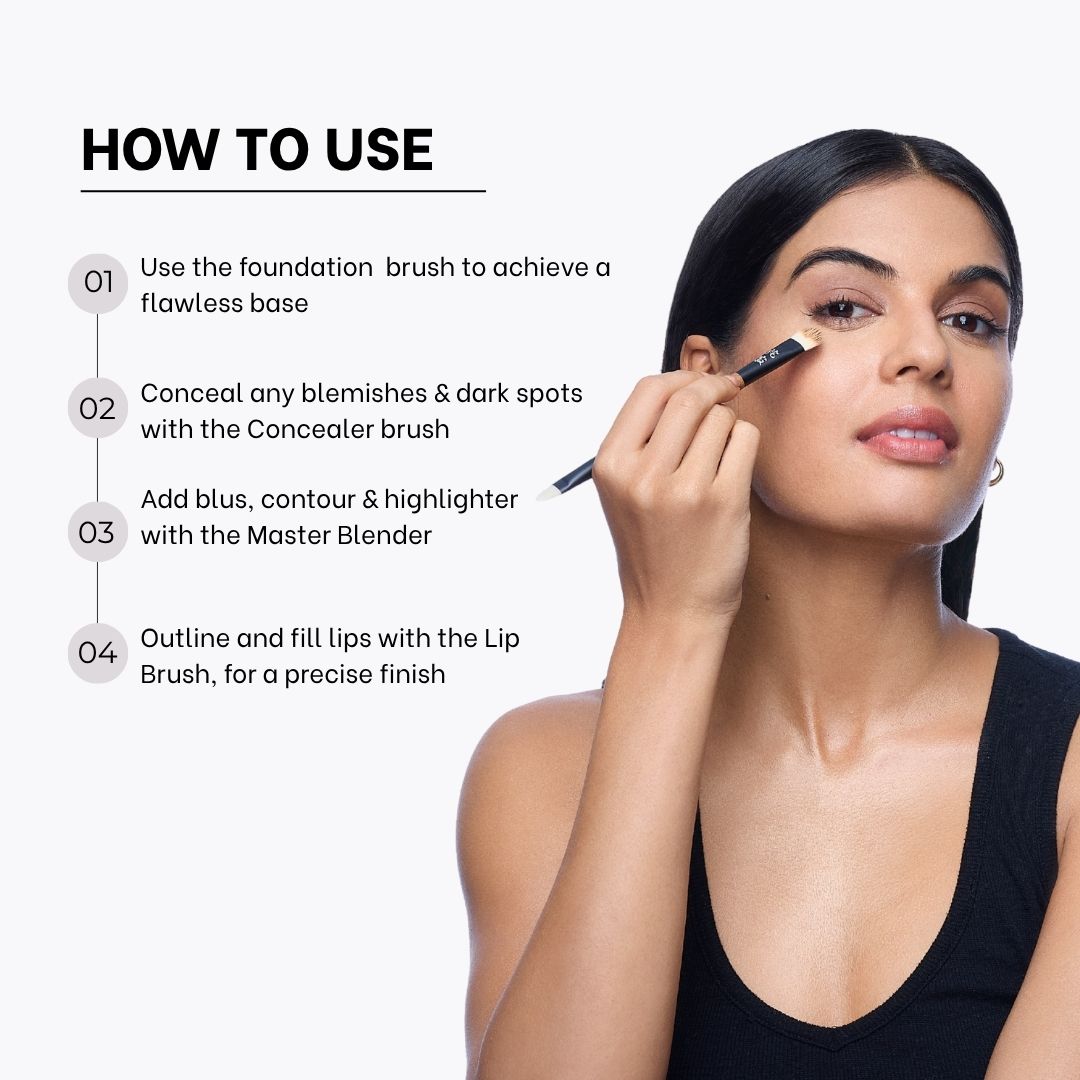 HOW TO USE

01 Use the foundation brush to achieve a flawless base

02 Conceal any blemishes & dark spots with the Concealer brush

03 Add blus, contour & highlighter with the Master Blender

04 Outline and fill lips with the Lip Brush, for a precise finish