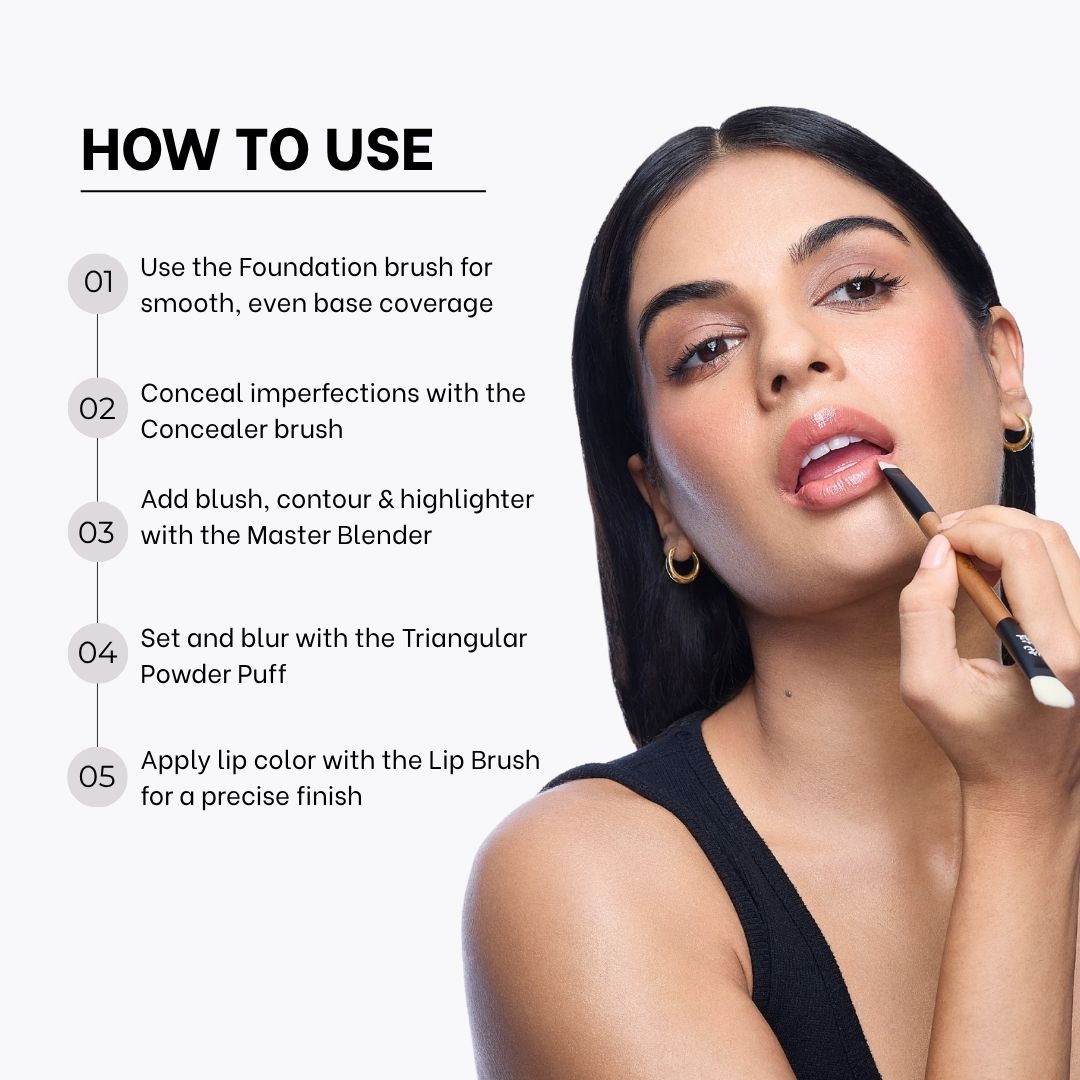 HOW TO USE

01 Use the Foundation brush for smooth, even base coverage

02 Conceal imperfections with the Concealer brush

03 Add blush, contour & highlighter with the Master Blender

04 Set and blur with the Triangular Powder Puff

05 Apply lip color with the Lip Brush for a precise finish