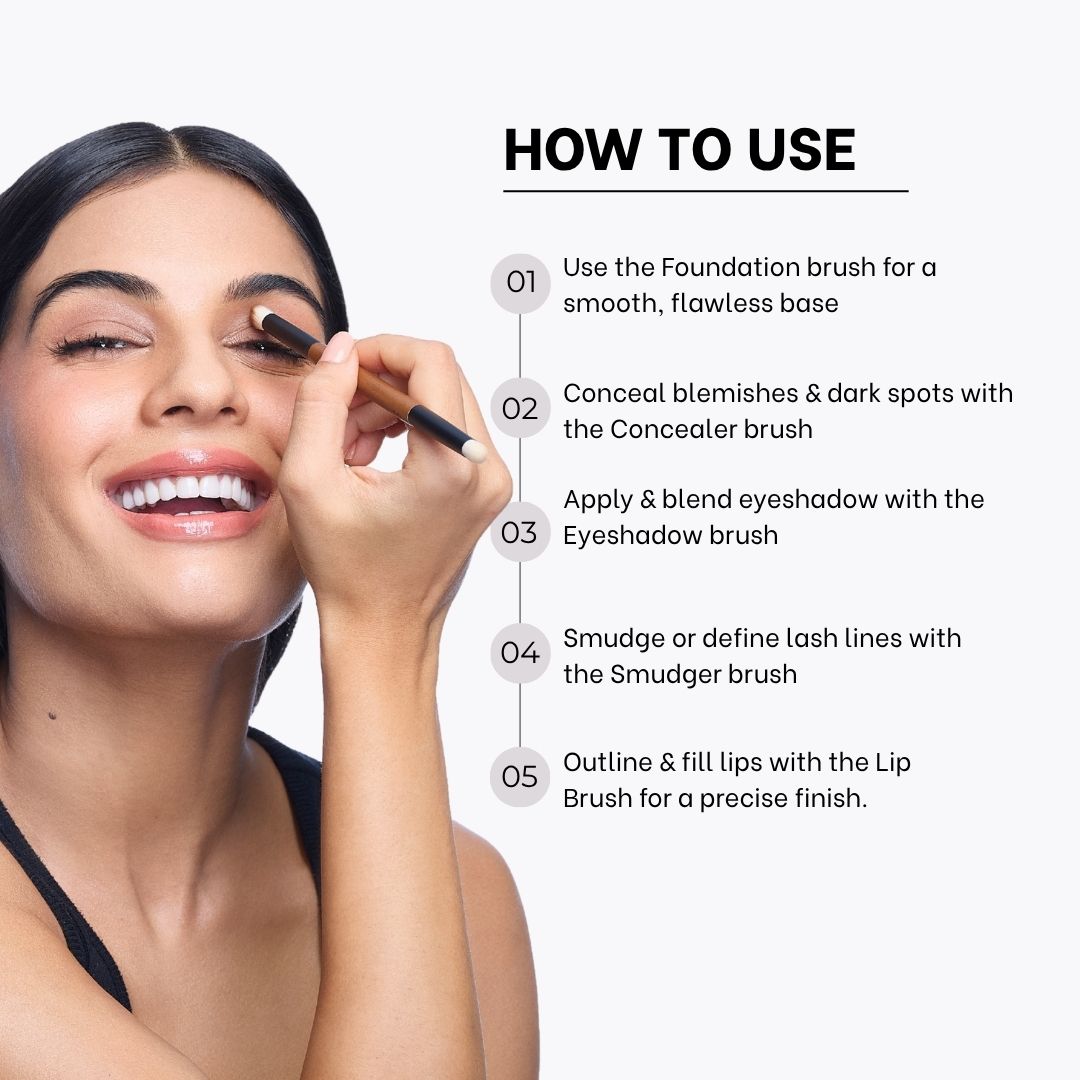 HOW TO USE

01 Use the Foundation brush for a smooth, flawless base

02 Conceal blemishes & dark spots with the Concealer brush

03 Apply & blend eyeshadow with the Eyeshadow brush

04 Smudge or define lash lines with the Smudger brush

05 Outline & fill lips with the Lip Brush for a precise finish.